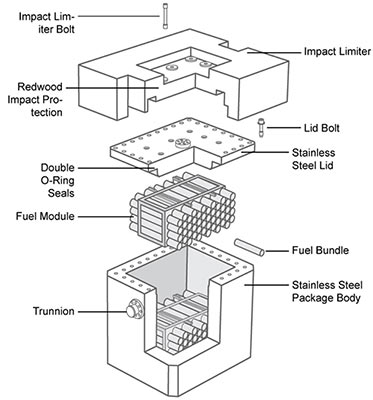 Impact Limiter Bolt

Impact Limiter

Redwood Impact Protection

Lid Bolt

Stainless Steel Lid

Double O-Ring Seals

Fuel Module

Fuel Bundle

Stainless Steel Package Body

Trunnion