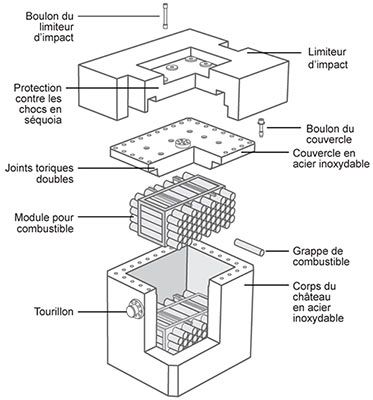 Boulon du limiteur d'impact

Limiteur d'impact

Protection contre les chocs en séquoia

Boulon du couvercle

Couvercle en acier inoxydable

Joints toriques doubles

Module pour combustible

Grappe de combustible

Corps du château en acier inoxydable

Tourillon