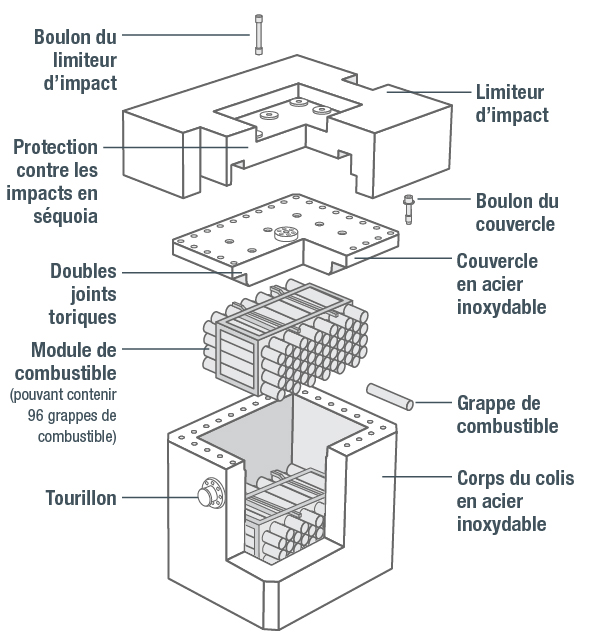 Boulon du limiteur d'impact

Limiteur d'impact

Protection contre les impacts en séquoia

Boulon du couvercle

Doubles joints toriques

Couvercle en acier inoxydable

Module de combustible (pouvant contenir 96 grappes de combustible)

Grappe de combustible

Tourillon

Corps du colis en acier inoxydable