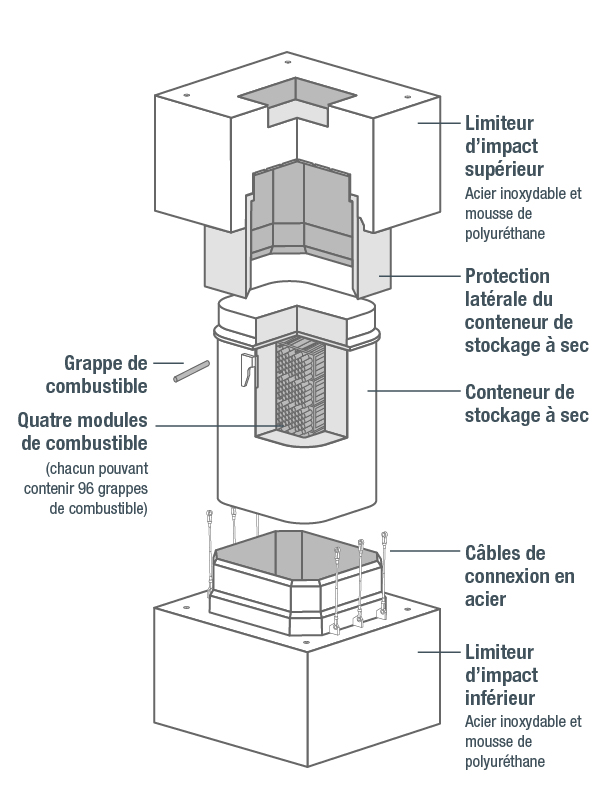 Limiteur d'impact supérieur
Acier inoxydable et mousse de polyuréthane

Protection latérale du conteneur de stockage à sec

Grappe de combustible

Conteneur de stockage à sec

Quatre modules de combustible
(chacun pouvant contenir 96 grappes de combustible)

Câbles de connexion en acier

Limiteur d'impact inférieur
Acier inoxydable et mousse de polyuréthane